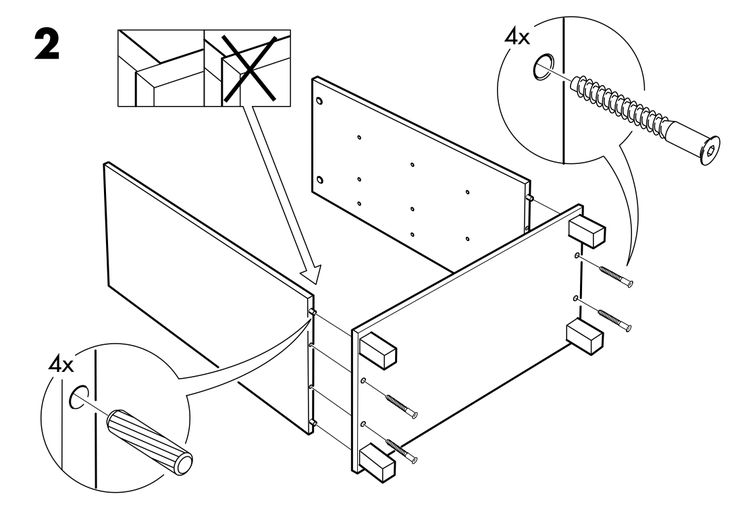 2

4x

4x